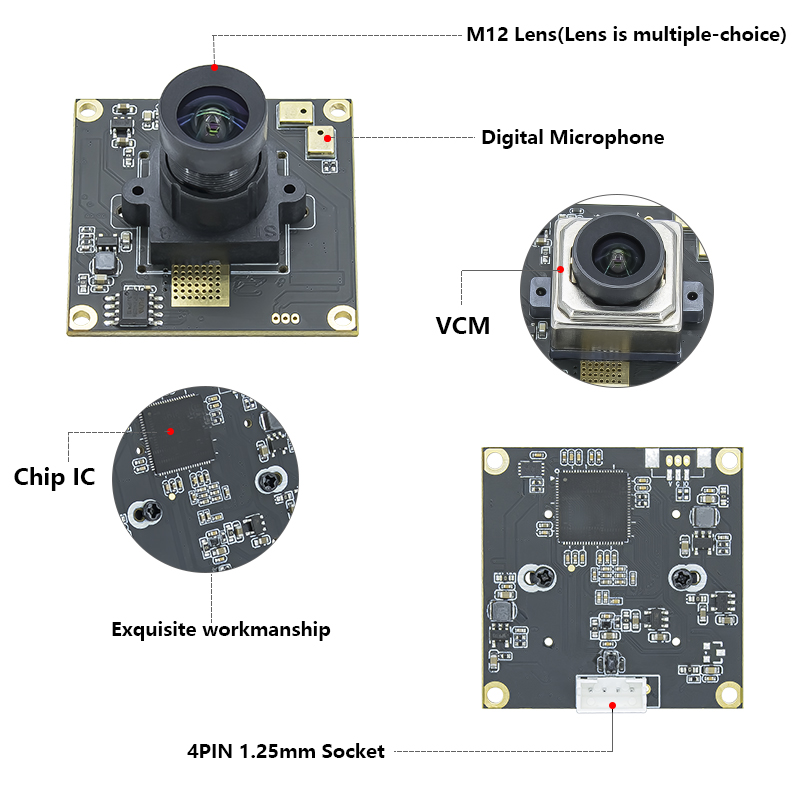 M12 Lens(Lens is multiple-choice)

Digital Microphone

VCM

Chip IC

Exquisite workmanship

4PIN 1.25mm Socket