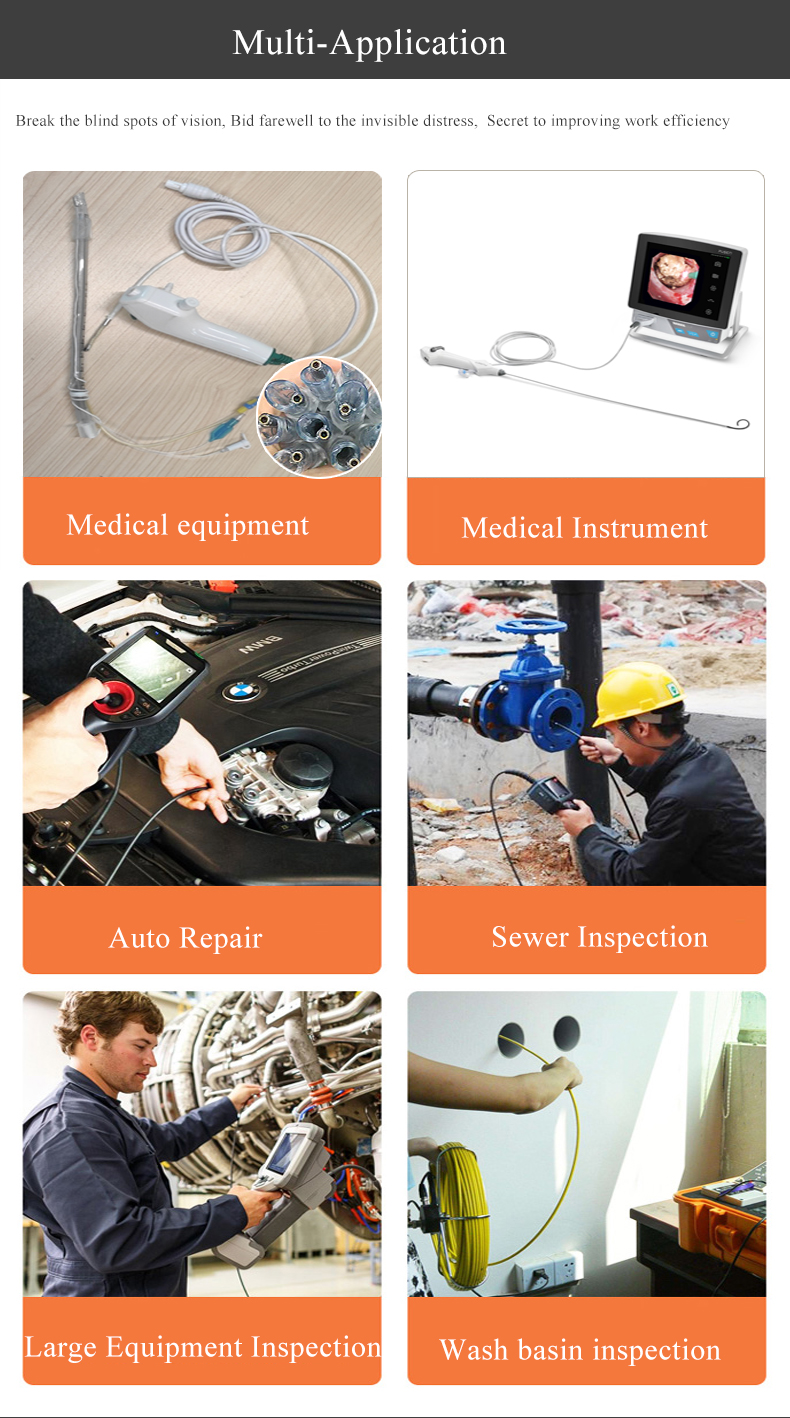 Multi-Application

Break the blind spots of vision, Bid farewell to the invisible distress, Secret to improving work efficiency

Medical equipment

Medical Instrument

BMW

TwinPower Turbo

Auto Repair

Sewer Inspection

Large Equipment Inspection

Wash basin inspection