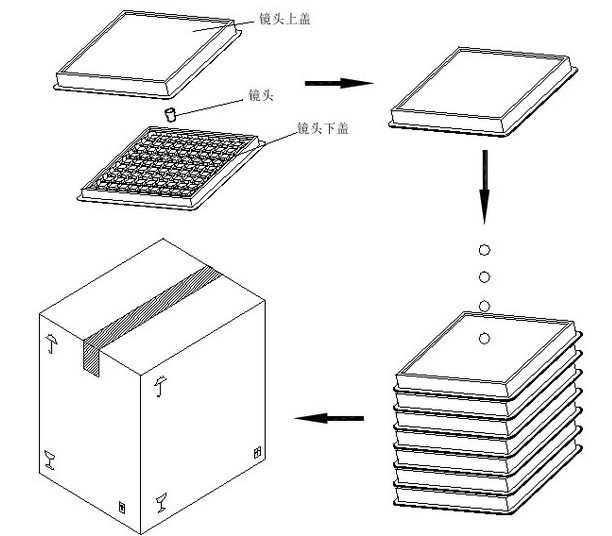 镜头上盖

镜头

镜头下盖