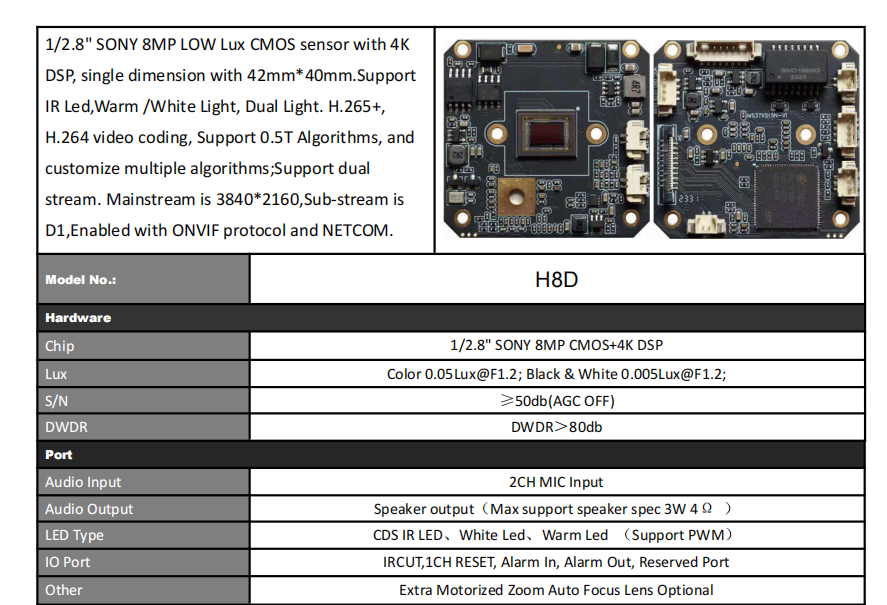 1/2.8" SONY 8MP LOW Lux CMOS sensor with 4K DSP, single dimension with 42mm*40mm.Support IR Led,Warm /White Light, Dual Light. H.265+, H.264 video coding, Support 0.5T Algorithms, and customize multiple algorithms;Support dual stream. Mainstream is 3840*2160,Sub-stream is D1,Enabled with ONVIF protocol and NETCOM.

| Model No.: | H8D |
|---|---|
| Hardware | |
| Chip | 1/2.8" SONY 8MP CMOS+4K DSP |
| Lux | Color 0.05Lux@F1.2; Black & White 0.005Lux@F1.2; |
| S/N | ≥50db(AGC OFF) |
| DWDR | DWDR＞80db |
| Port | |
| Audio Input | 2CH MIC Input |
| Audio Output | Speaker output（Max support speaker spec 3W 4Ω ） |
| LED Type | CDS IR LED、White Led、Warm Led （Support PWM） |
| IO Port | IRCUT,1CH RESET, Alarm In, Alarm Out, Reserved Port |
| Other | Extra Motorized Zoom Auto Focus Lens Optional |