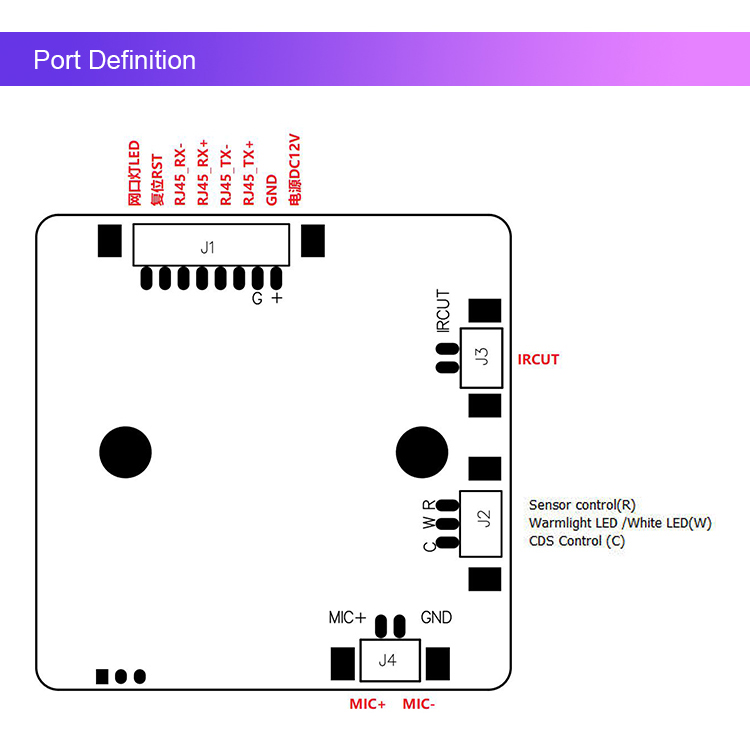 Port Definition

网口灯LED
复位RST
RJ45_RX-
RJ45_RX+
RJ45_TX-
RJ45_TX+
GND
电源DC12V

J1

G +

IRCUT

J3

IRCUT

R
W
C

J2

Sensor control(R)
Warmlight LED /White LED(W)
CDS Control (C)

MIC+ GND

J4

MIC+ MIC-