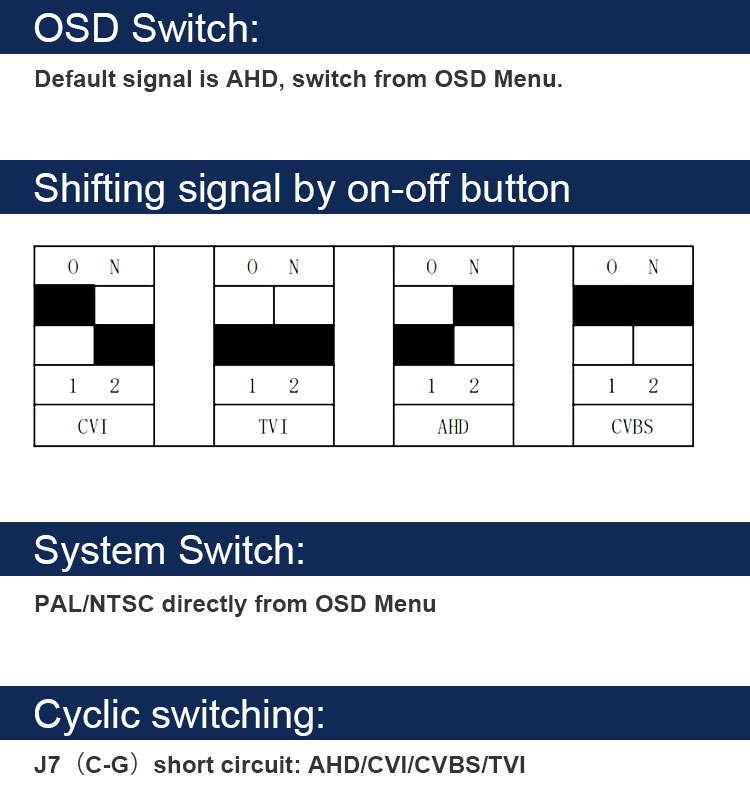 OSD Switch:

Default signal is AHD, switch from OSD Menu.

Shifting signal by on-off button

O N

1 2

CVI

O N

1 2

TVI

O N

1 2

AHD

O N

1 2

CVBS

System Switch:

PAL/NTSC directly from OSD Menu

Cyclic switching:

J7（C-G）short circuit: AHD/CVI/CVBS/TVI